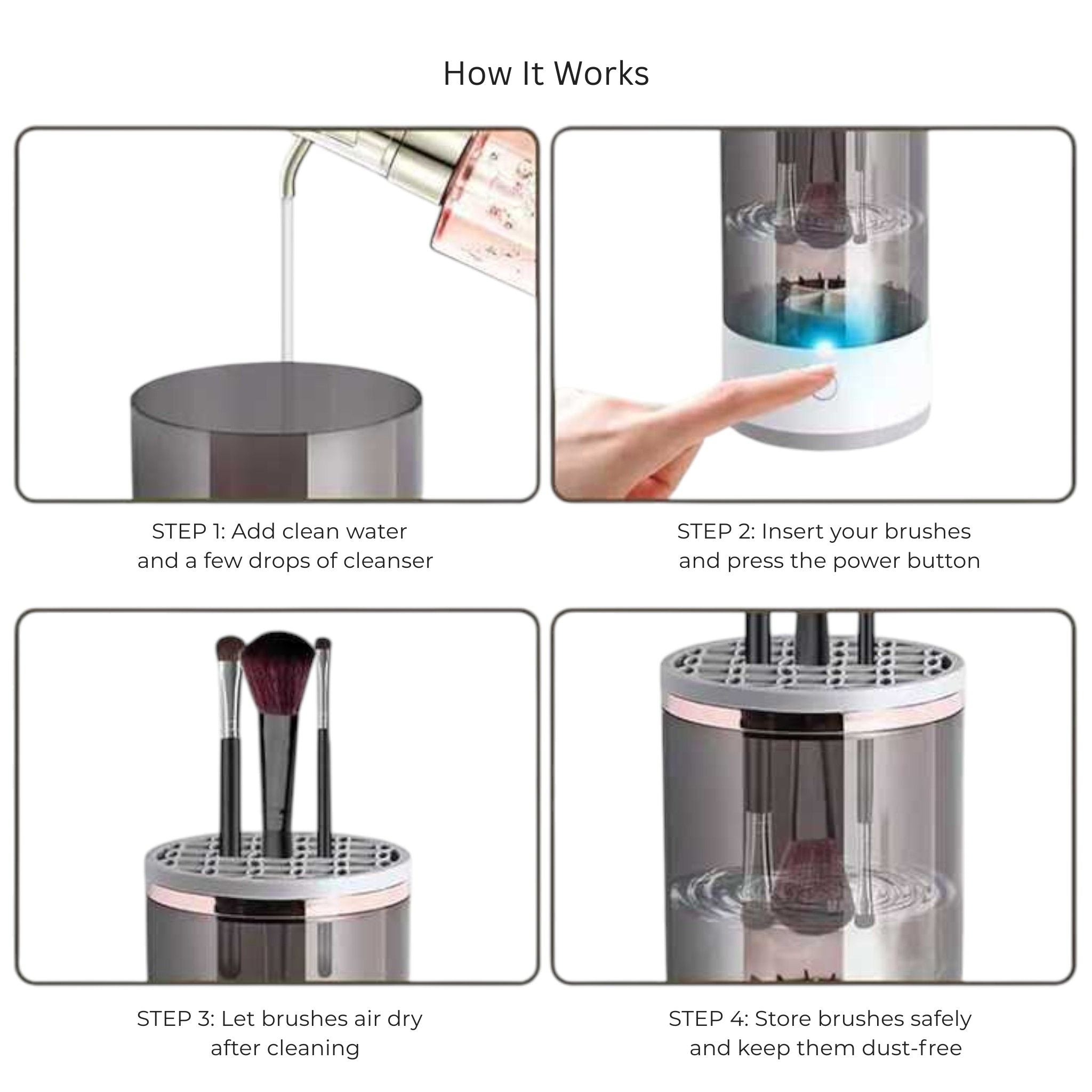 How It Works

STEP 1: Add clean water and a few drops of cleanser

STEP 2: Insert your brushes and press the power button

STEP 3: Let brushes air dry after cleaning

STEP 4: Store brushes safely and keep them dust-free