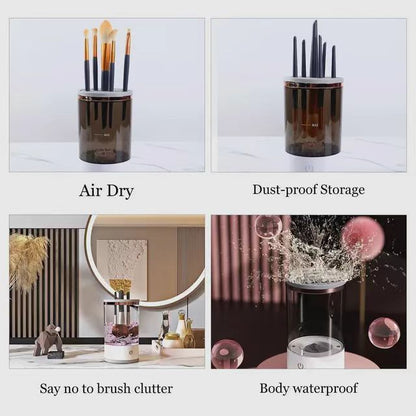 Air Dry

Dust-proof Storage

Say no to brush clutter

Body waterproof