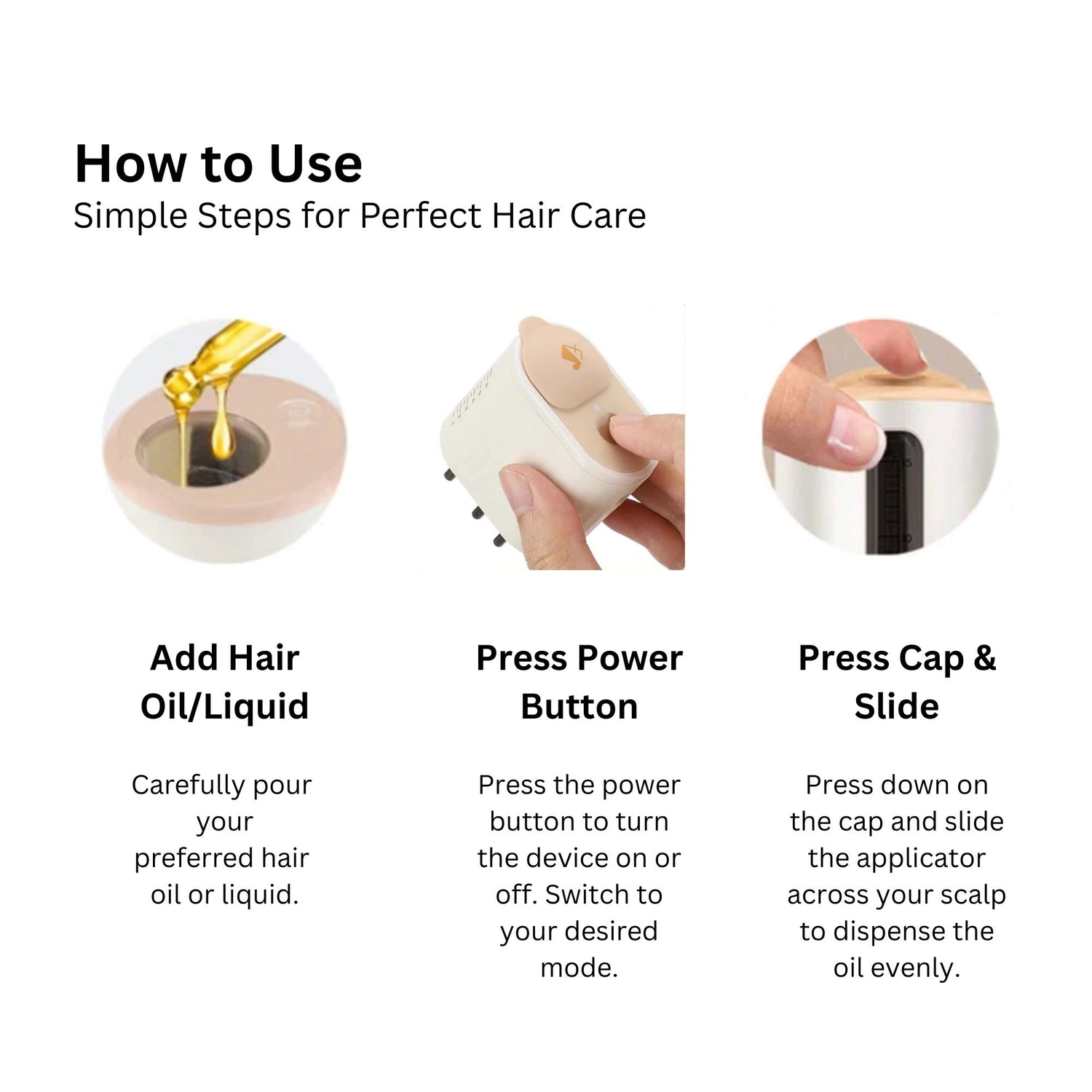 How to Use
Simple Steps for Perfect Hair Care

Add Hair Oil/Liquid

Carefully pour your preferred hair oil or liquid.

Press Power Button

Press the power button to turn the device on or off. Switch to your desired mode.

Press Cap & Slide

Press down on the cap and slide the applicator across your scalp to dispense the oil evenly.