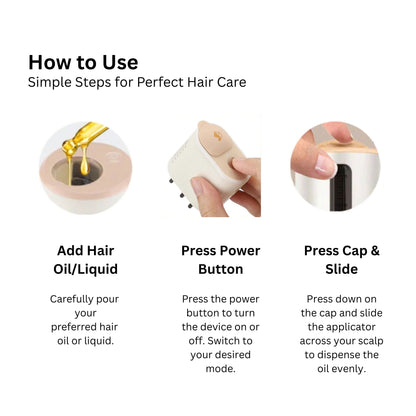 How to Use
Simple Steps for Perfect Hair Care

Add Hair Oil/Liquid

Carefully pour your preferred hair oil or liquid.

Press Power Button

Press the power button to turn the device on or off. Switch to your desired mode.

Press Cap & Slide

Press down on the cap and slide the applicator across your scalp to dispense the oil evenly.